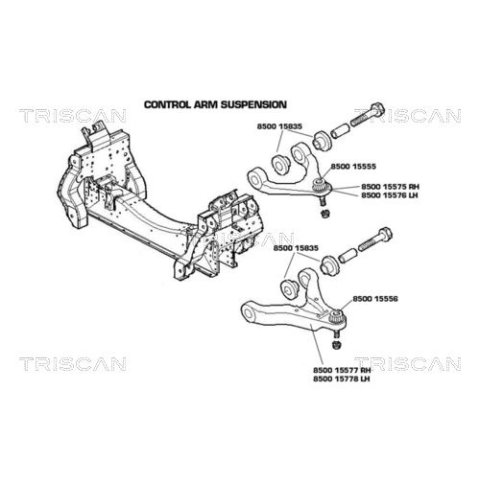 CONTROL ARM SUSPENSION

TRISCAN

TRISCAN

8500 15835

8500 15555

8500 15575 RH
8500 15576 LH

TRISCAN

8500 15835

8500 15556

TRISCAN

TRISCAN

8500 15577 RH
8500 15778 LH