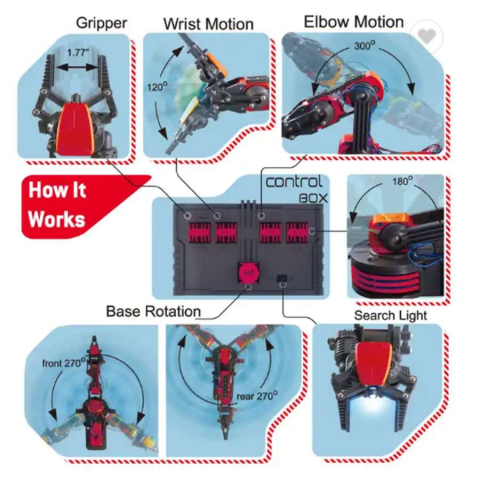 Gripper
1.77"

Wrist Motion
120°

Elbow Motion
300°

How It Works

control BOX

180°

Base Rotation

Search Light

front 270°

rear 270°