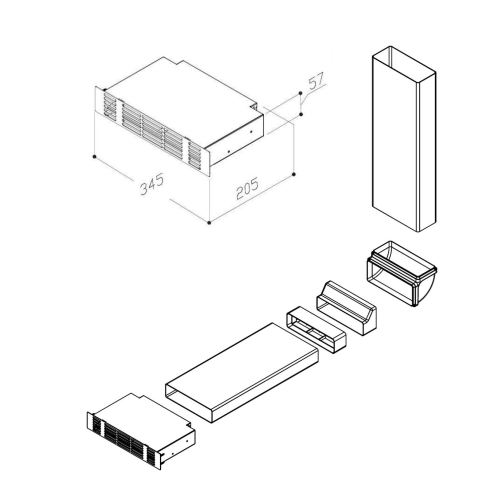 57
345
205