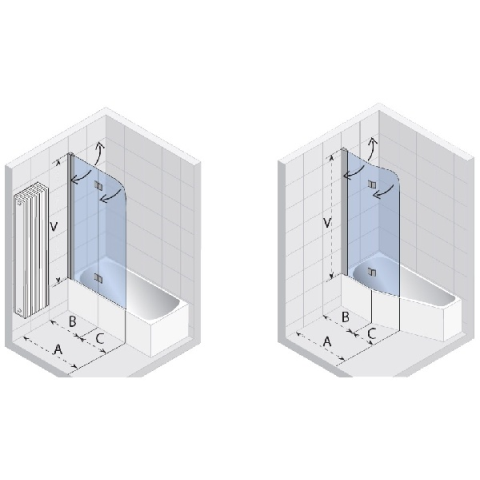 V
B
C
A

V
B
C
A