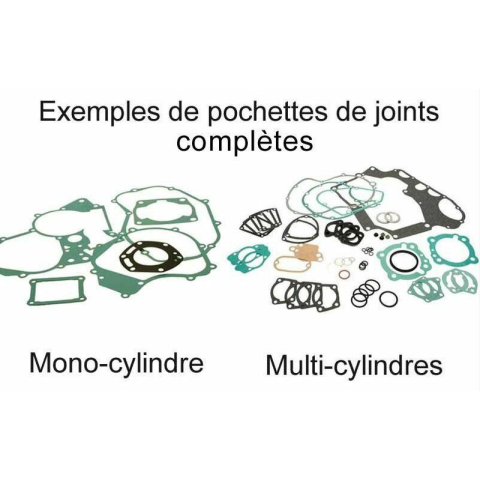 Exemples de pochettes de joints complètes

Mono-cylindre

Multi-cylindres