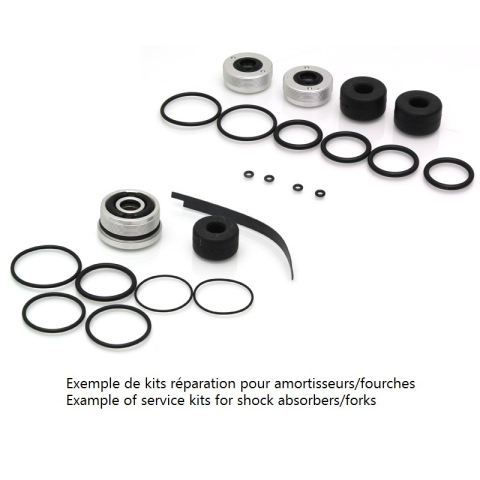 Exemple de kits réparation pour amortisseurs/fourches
Example of service kits for shock absorbers/forks