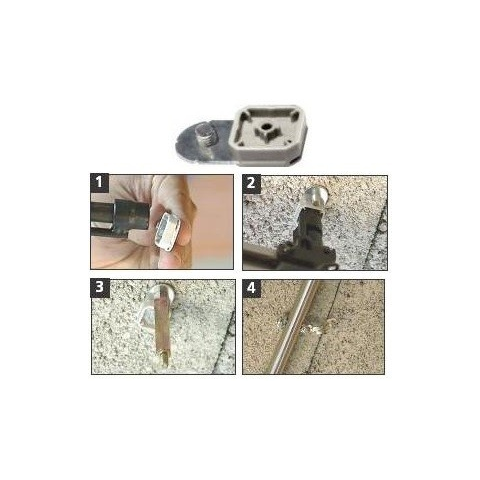 1
2
3
4